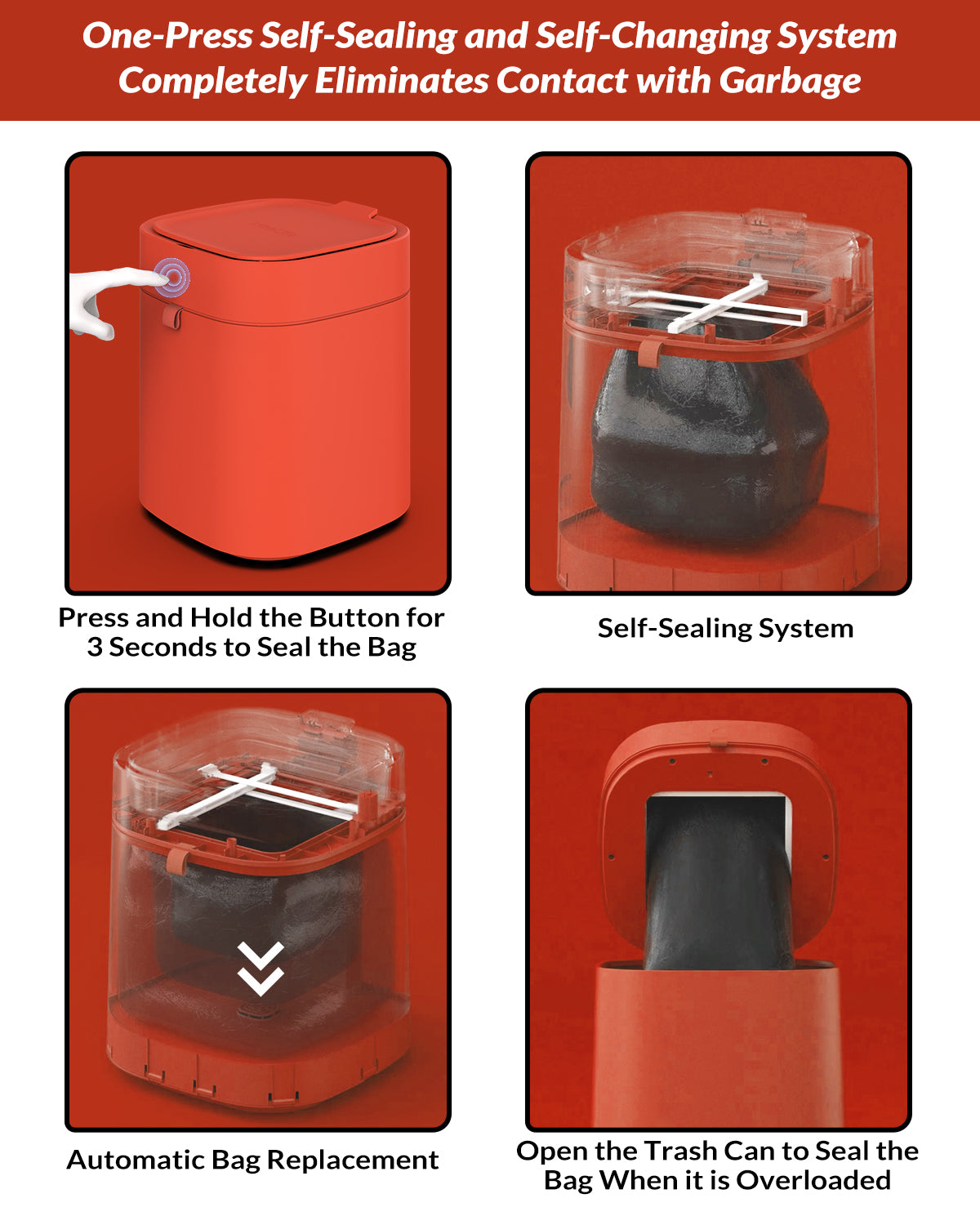 One-Press Self-Sealing and Self-Changing System Completely Eliminates Contact with Garbage

Press and Hold the Button for 3 Seconds to Seal the Bag

Self-Sealing System

Automatic Bag Replacement

Open the Trash Can to Seal the Bag When it is Overloaded