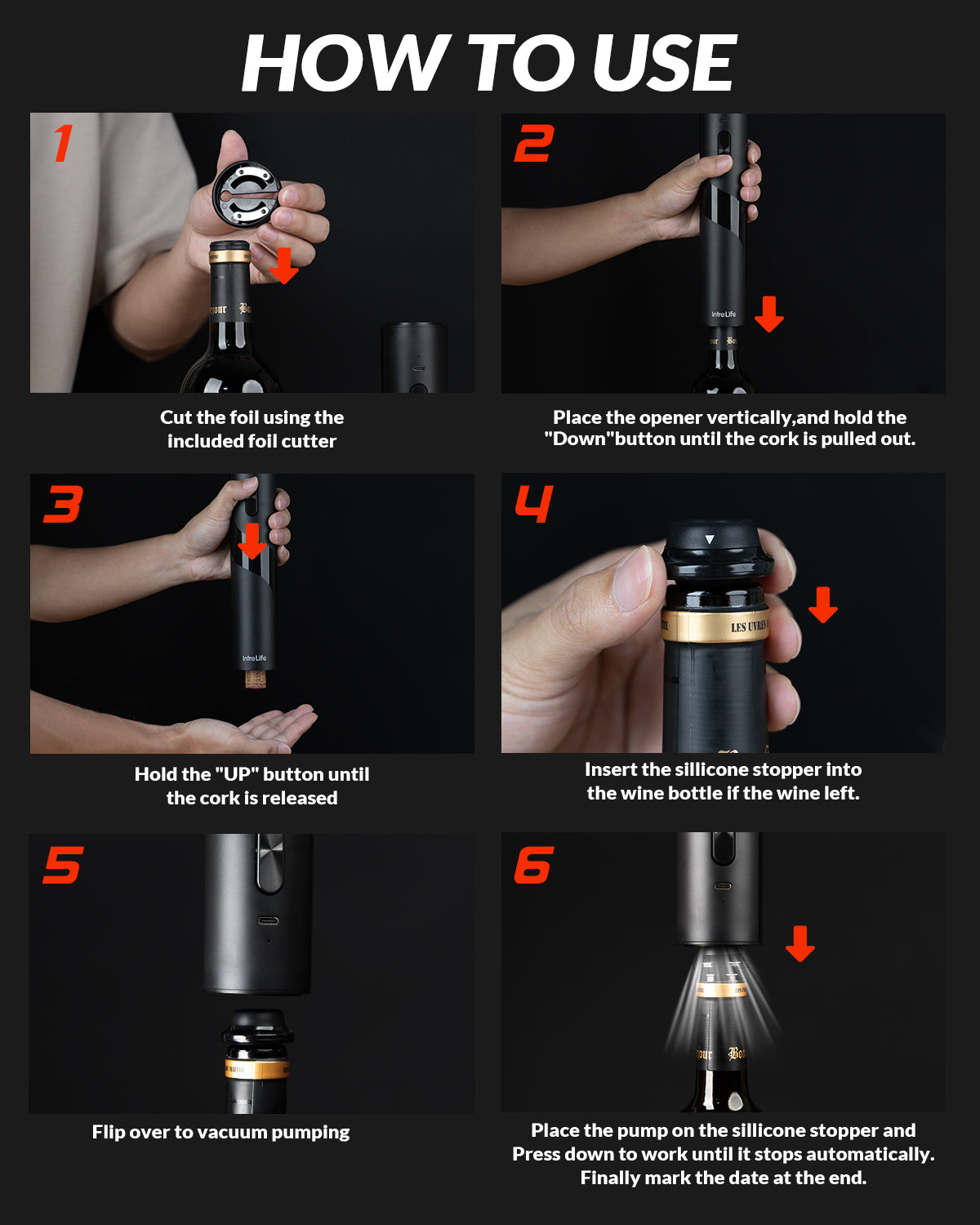 HOW TO USE

1

Cut the foil using the included foil cutter

2

IntreLife

Place the opener vertically,and hold the "Down"button until the cork is pulled out.

3

IntreLife

Hold the "UP" button until the cork is released

4

LES UVRES

Insert the sillicone stopper into the wine bottle if the wine left.

5

Flip over to vacuum pumping

6

Place the pump on the sillicone stopper and Press down to work until it stops automatically. Finally mark the date at the end.