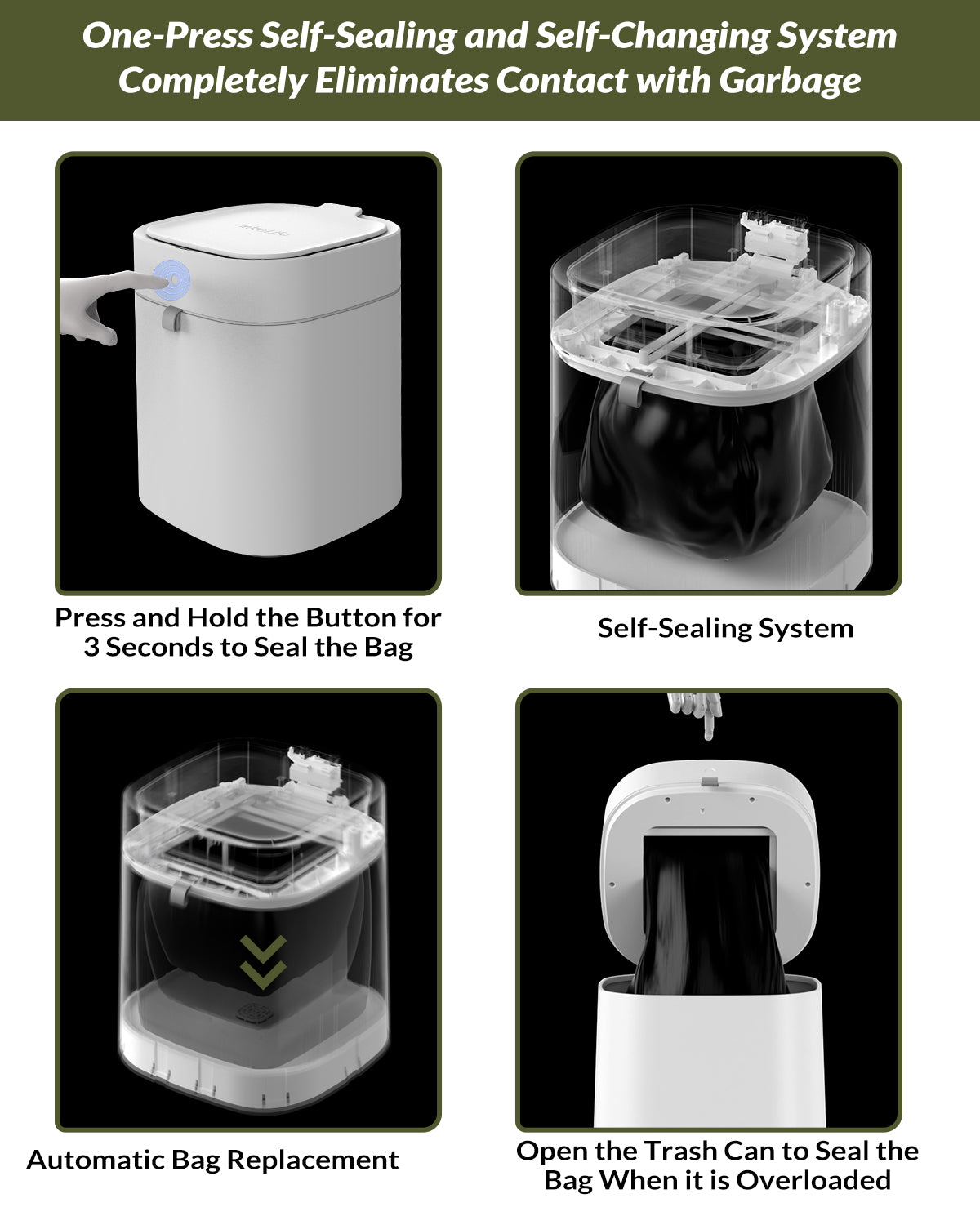 One-Press Self-Sealing and Self-Changing System Completely Eliminates Contact with Garbage

Press and Hold the Button for 3 Seconds to Seal the Bag

Self-Sealing System

Automatic Bag Replacement

Open the Trash Can to Seal the Bag When it is Overloaded